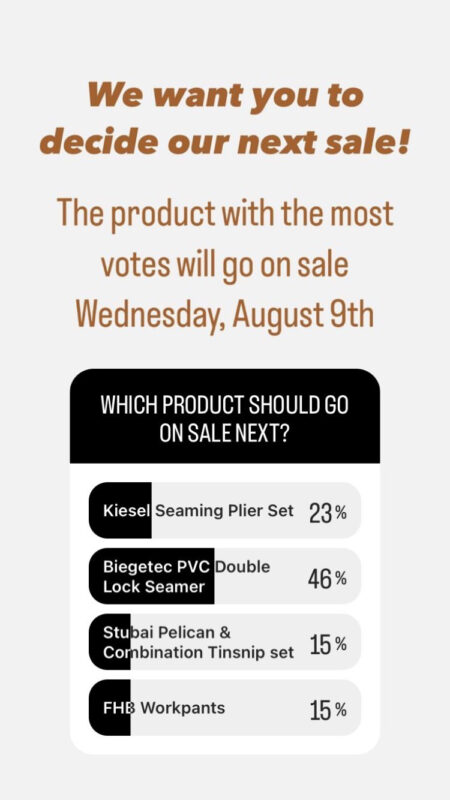 We want you to decide our next sale!

The product with the most votes will go on sale Wednesday, August 9th

WHICH PRODUCT SHOULD GO ON SALE NEXT?

Kiesel Seaming Plier Set 23%

Biegetec PVC Double Lock Seamer 46%

Stubai Pelican & Combination Tinsnip set 15%

FHB Workpants 15%